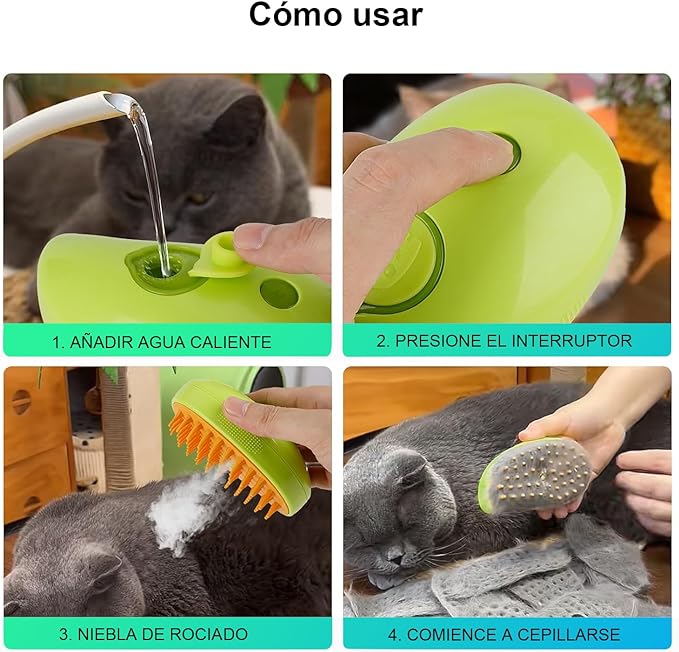 Cómo usar

1. AÑADIR AGUA CALIENTE

2. PRESIONE EL INTERRUPTOR

3. NIEBLA DE ROCIADO

4. COMIENCE A CEPILLARSE