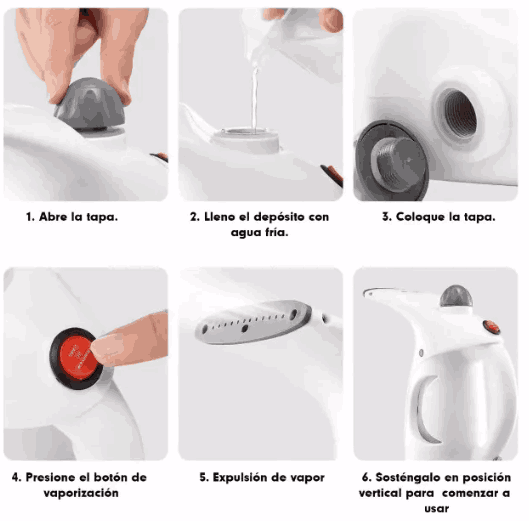 1. Abre la tapa.

2. Lleno el depósito con agua fría.

3. Coloque la tapa.

4. Presione el botón de vaporización

5. Expulsión de vapor

6. Sosténgalo en posición vertical para comenzar a usar