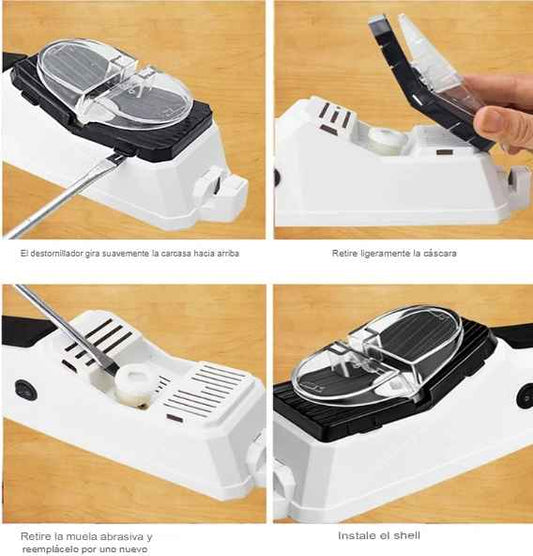 El destornillador gira suavemente la carcasa hacia arriba

Retire ligeramente la cáscara

Retire la muela abrasiva y reemplácelo por uno nuevo

Instale el shell